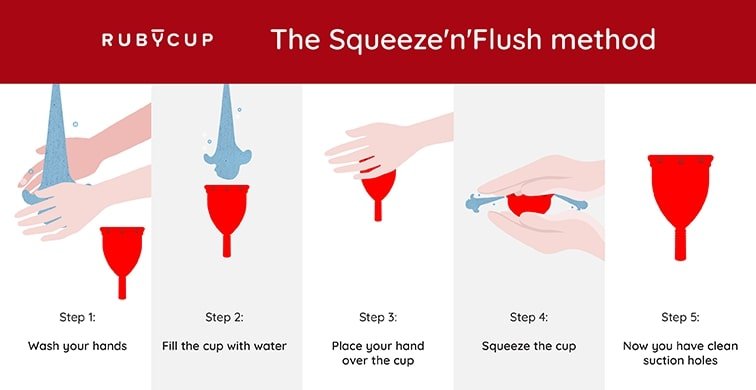 RUBYCUP

The Squeeze'n'Flush method

Step 1:

Wash your hands

Step 2:

Fill the cup with water

Step 3:

Place your hand over the cup

Step 4:

Squeeze the cup

Step 5:

Now you have clean suction holes