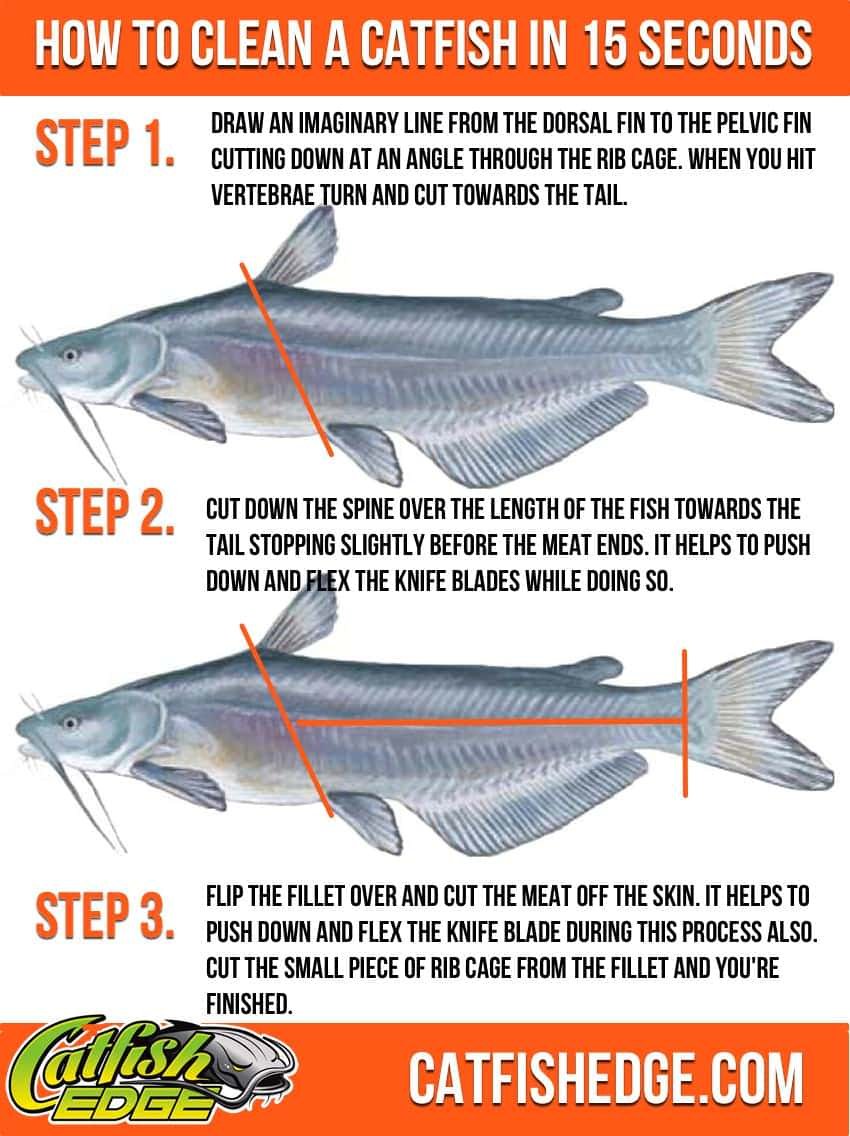 HOW TO CLEAN A CATFISH IN 15 SECONDS

STEP 1.

DRAW AN IMAGINARY LINE FROM THE DORSAL FIN TO THE PELVIC FIN CUTTING DOWN AT AN ANGLE THROUGH THE RIB CAGE. WHEN YOU HIT VERTEBRAE TURN AND CUT TOWARDS THE TAIL.

STEP 2.

CUT DOWN THE SPINE OVER THE LENGTH OF THE FISH TOWARDS THE TAIL STOPPING SLIGHTLY BEFORE THE MEAT ENDS. IT HELPS TO PUSH DOWN AND FLEX THE KNIFE BLADES WHILE DOING SO.

STEP 3.

FLIP THE FILLET OVER AND CUT THE MEAT OFF THE SKIN. IT HELPS TO PUSH DOWN AND FLEX THE KNIFE BLADE DURING THIS PROCESS ALSO. CUT THE SMALL PIECE OF RIB CAGE FROM THE FILLET AND YOU'RE FINISHED.

Catfish EDGE

CATFISHEDGE.COM