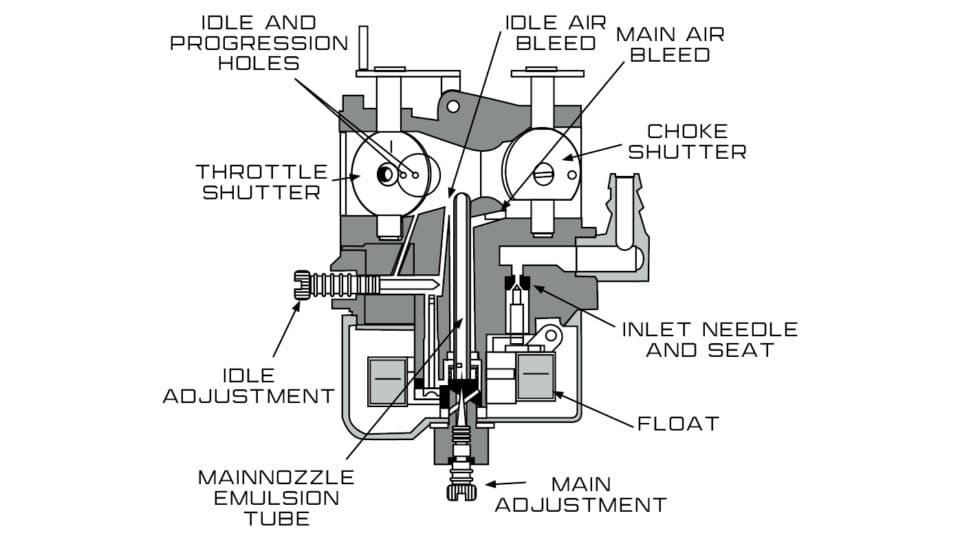 IDLE AND PROGRESSION HOLES

IDLE AIR BLEED

MAIN AIR BLEED

CHOKE SHUTTER

THROTTLE SHUTTER

INLET NEEDLE AND SEAT

IDLE ADJUSTMENT

FLOAT

MAINNOZZLE EMULSION TUBE

MAIN ADJUSTMENT